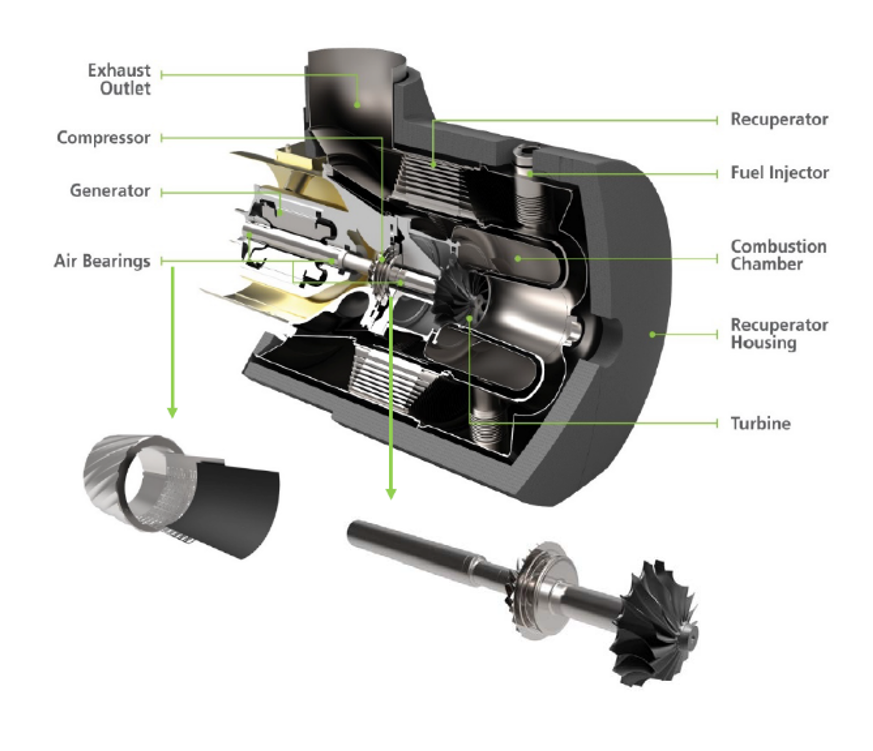 Exhaust Outlet
Compressor
Generator
Air Bearings
Recuperator
Fuel Injector
Combustion Chamber
Recuperator Housing
Turbine